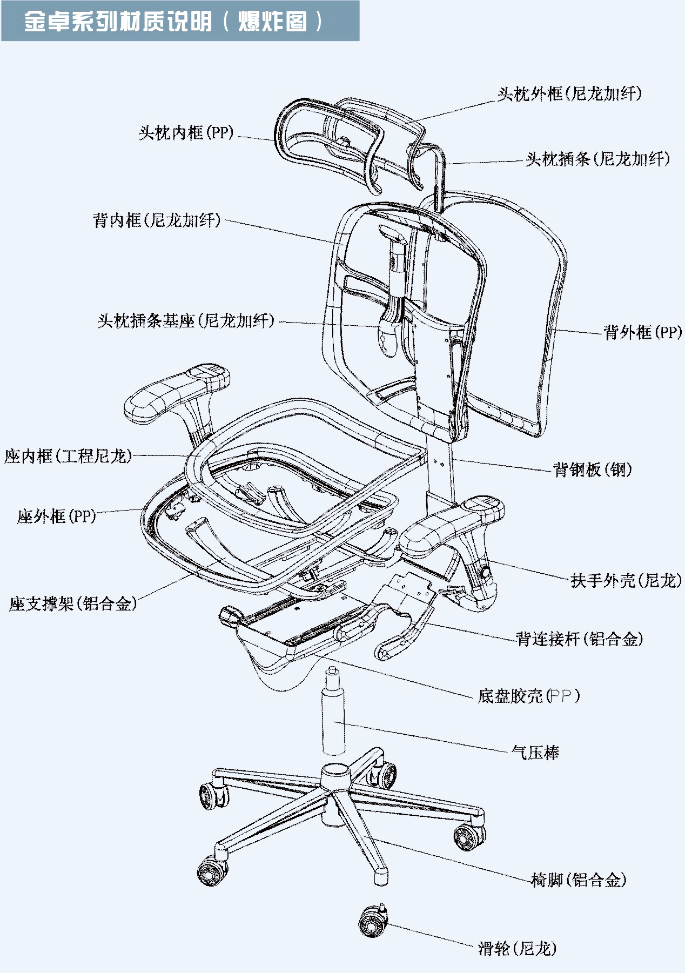 金卓系列材质说明（爆炸图）

头枕外框(尼龙加纤)

头枕内框(PP)

头枕插条(尼龙加纤)

背内框(尼龙加纤)

头枕插条基座(尼龙加纤)

背外框(PP)

座内框(工程尼龙)

背钢板(钢)

座外框(PP)

扶手外壳(尼龙)

座支撑架(铝合金)

背连接杆(铝合金)

底盘胶壳(PP)

气压棒

椅脚(铝合金)

滑轮(尼龙)